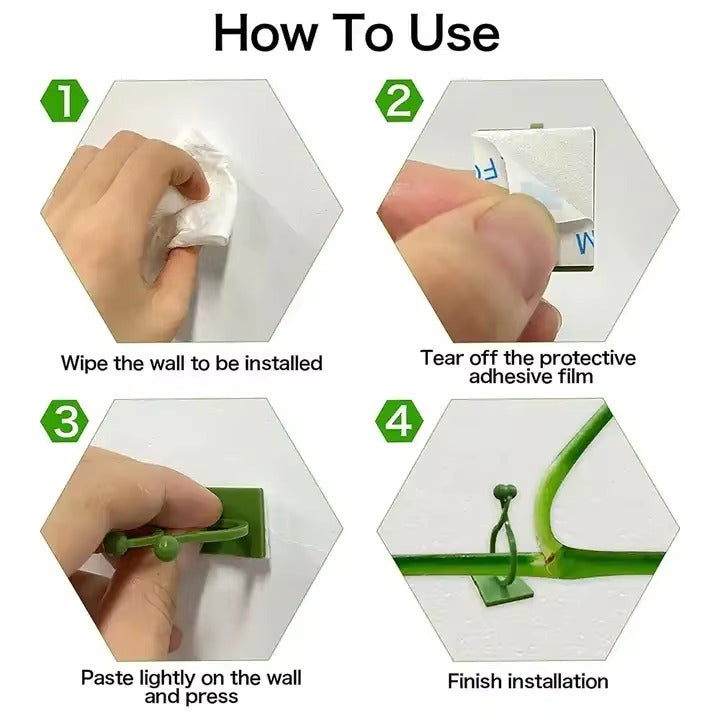 How To Use

1

Wipe the wall to be installed

2

Tear off the protective adhesive film

3

Paste lightly on the wall and press

4

Finish installation