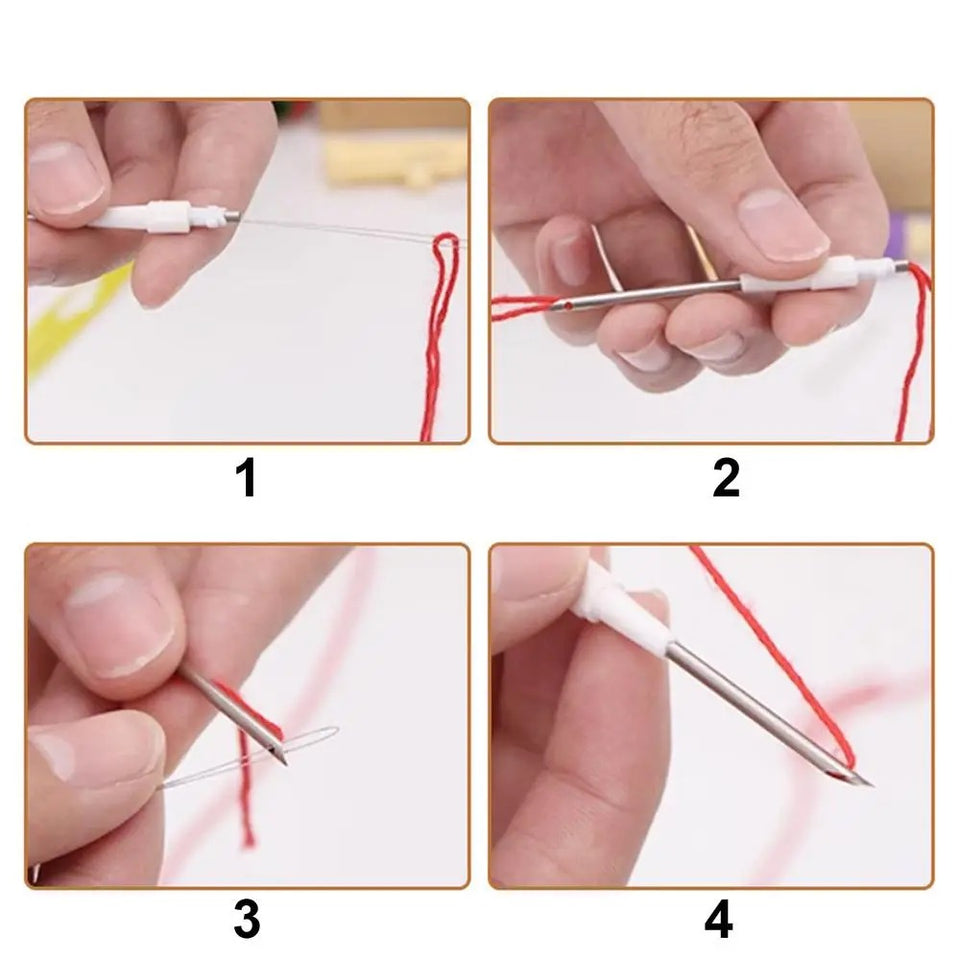 1

2

3

4