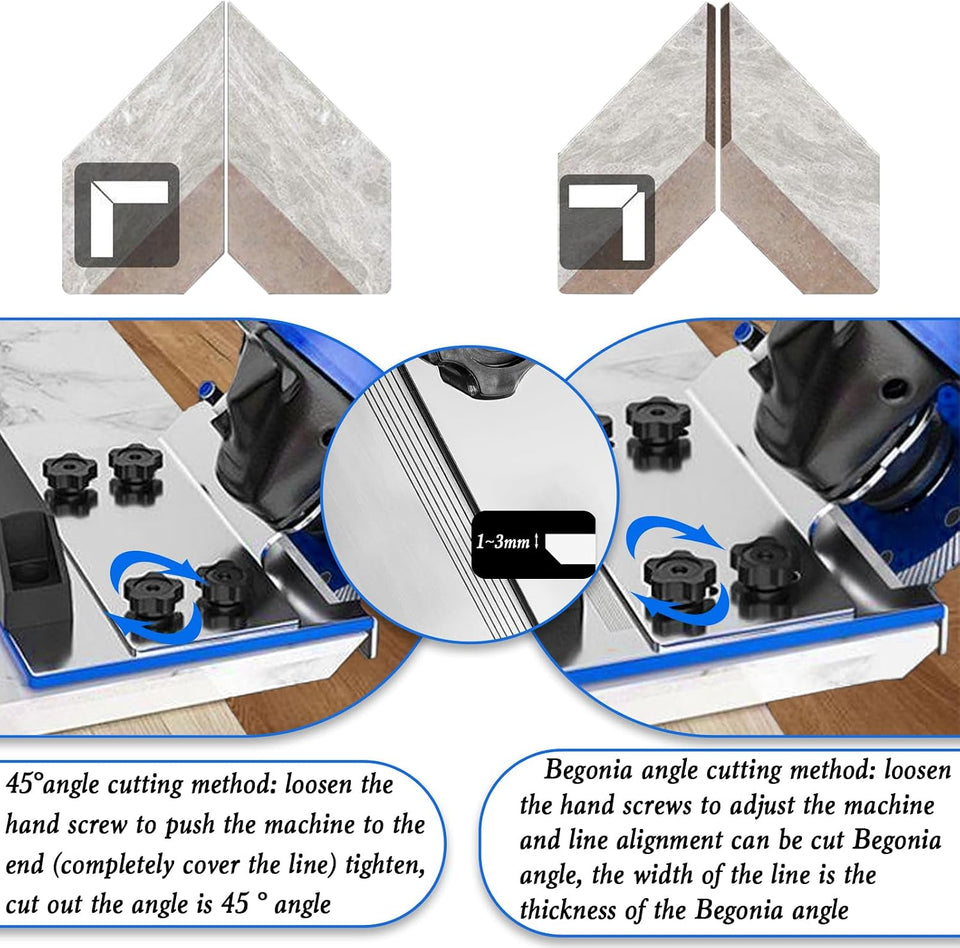 1~3mm

45°angle cutting method: loosen the hand screw to push the machine to the end (completely cover the line) tighten, cut out the angle is 45 ° angle

Begonia angle cutting method: loosen the hand screws to adjust the machine and line alignment can be cut Begonia angle, the width of the line is the thickness of the Begonia angle