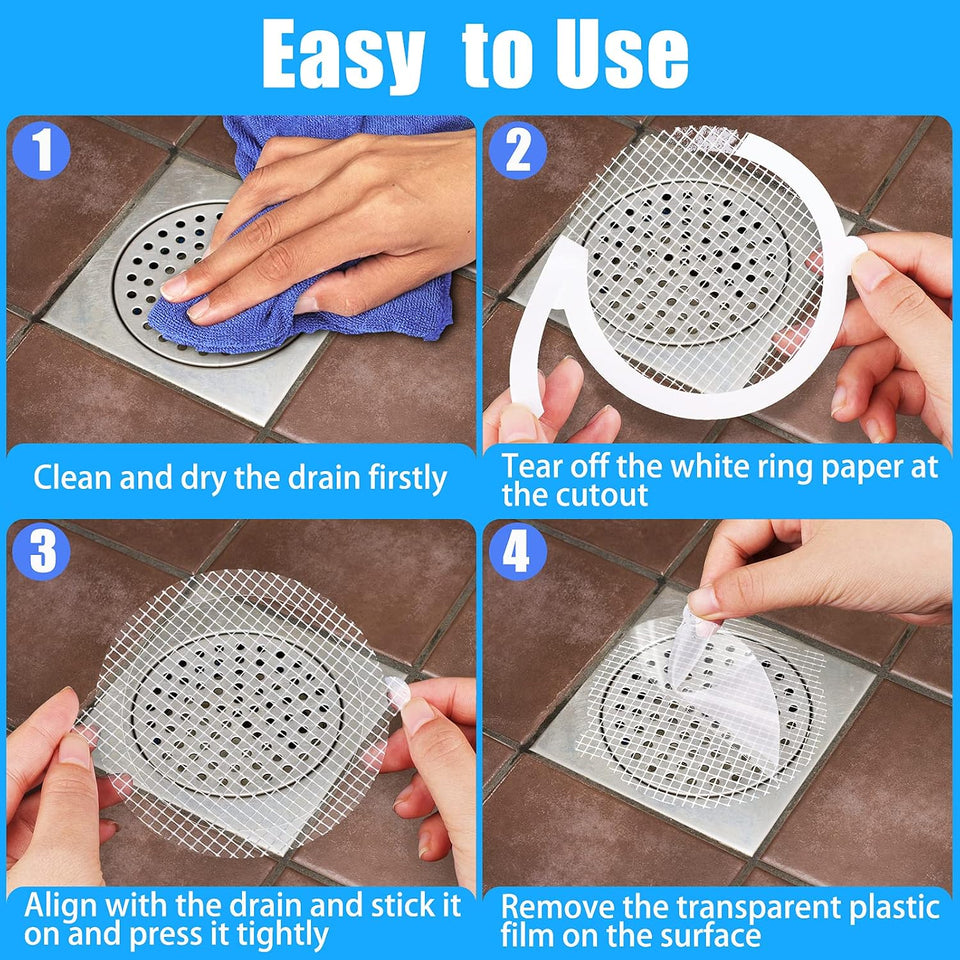 Easy to Use

1

Clean and dry the drain firstly

2

Tear off the white ring paper at the cutout

3

Align with the drain and stick it on and press it tightly

4

Remove the transparent plastic film on the surface