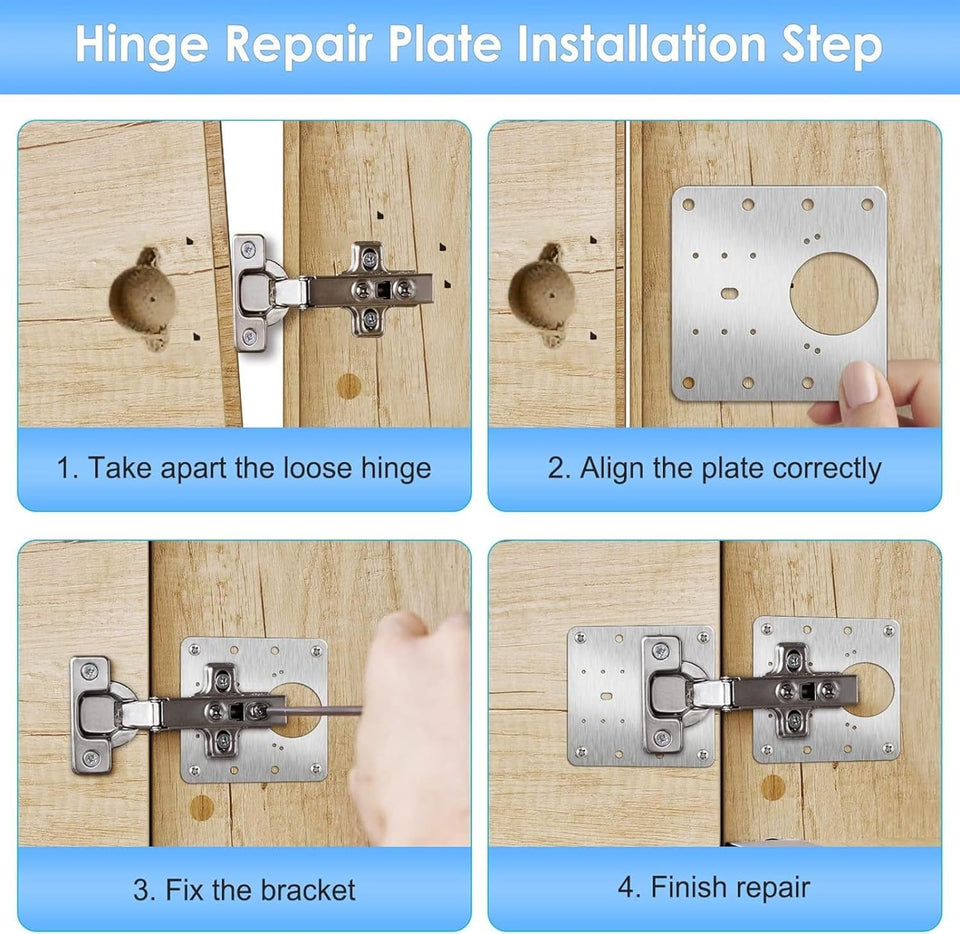 Hinge Repair Plate Installation Step

1. Take apart the loose hinge

2. Align the plate correctly

3. Fix the bracket

4. Finish repair