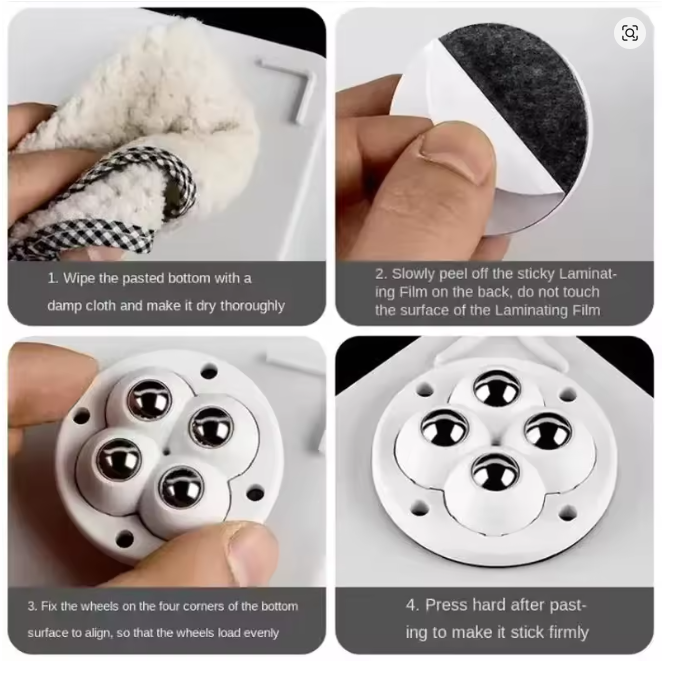 1. Wipe the pasted bottom with a damp cloth and make it dry thoroughly

2. Slowly peel off the sticky Laminating Film on the back, do not touch the surface of the Laminating Film

3. Fix the wheels on the four corners of the bottom surface to align, so that the wheels load evenly

4. Press hard after pasting to make it stick firmly