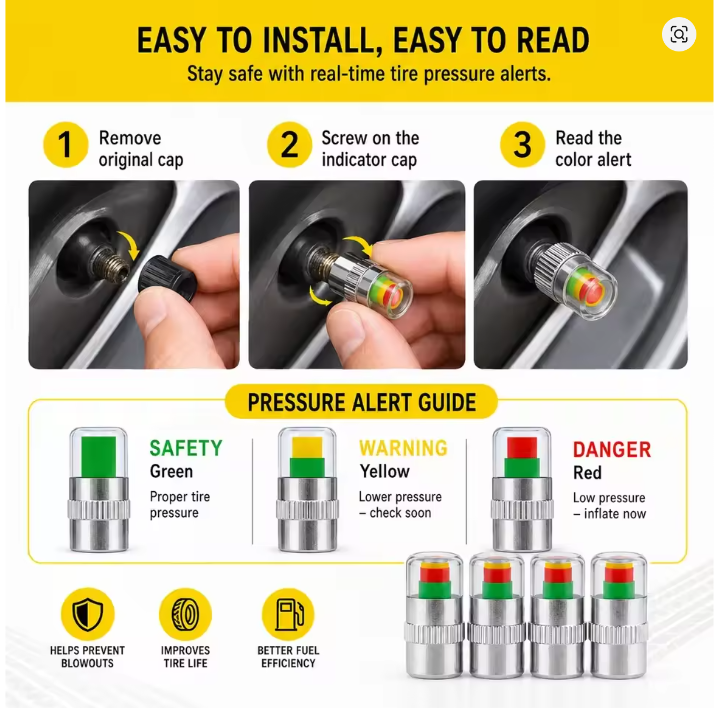 EASY TO INSTALL, EASY TO READ

Stay safe with real-time tire pressure alerts.

1 Remove original cap

2 Screw on the indicator cap

3 Read the color alert

PRESSURE ALERT GUIDE

SAFETY
Green
Proper tire pressure

WARNING
Yellow
Lower pressure – check soon

DANGER
Red
Low pressure – inflate now

HELPS PREVENT BLOWOUTS

IMPROVES TIRE LIFE

BETTER FUEL EFFICIENCY