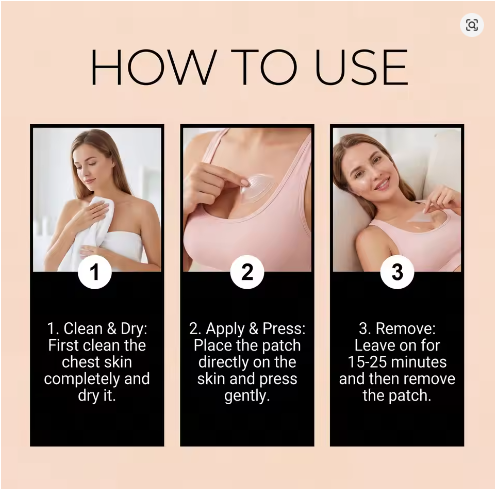 HOW TO USE

1

1. Clean & Dry: First clean the chest skin completely and dry it.

2

2. Apply & Press: Place the patch directly on the skin and press gently.

3

3. Remove: Leave on for 15-25 minutes and then remove the patch.