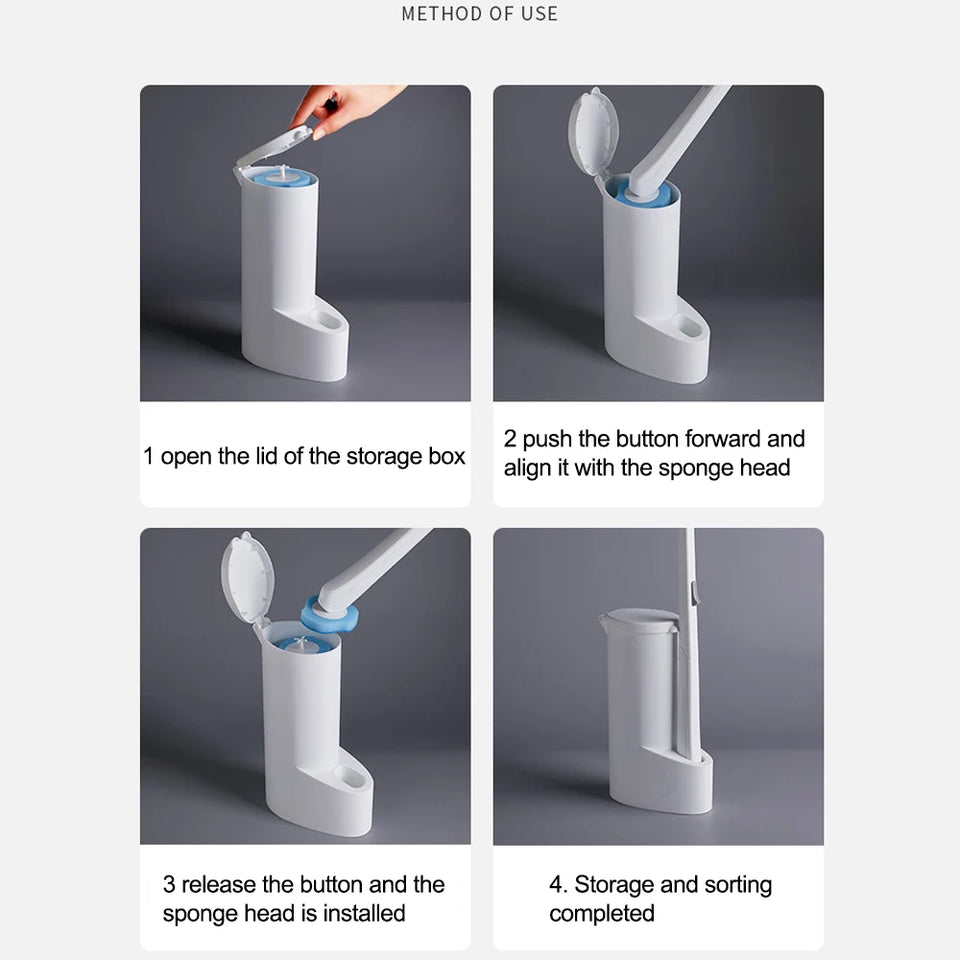 METHOD OF USE

1 open the lid of the storage box

2 push the button forward and align it with the sponge head

3 release the button and the sponge head is installed

4. Storage and sorting completed