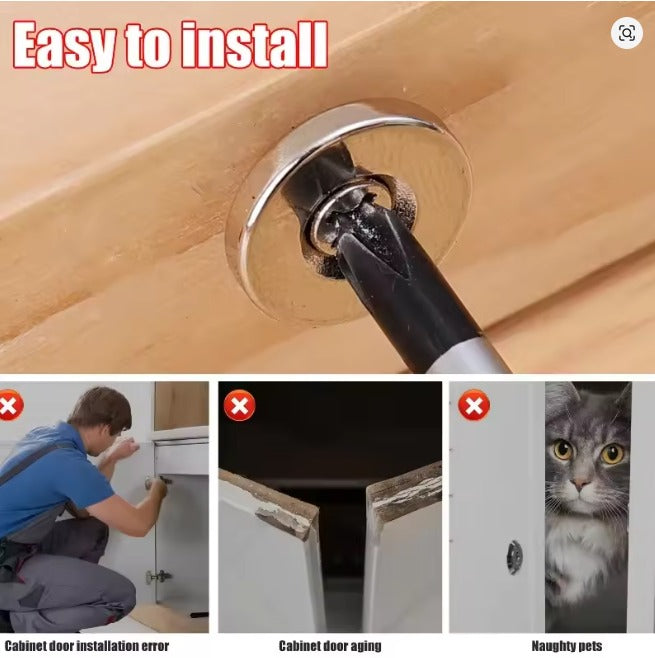 Easy to install

Cabinet door installation error

Cabinet door aging

Naughty pets